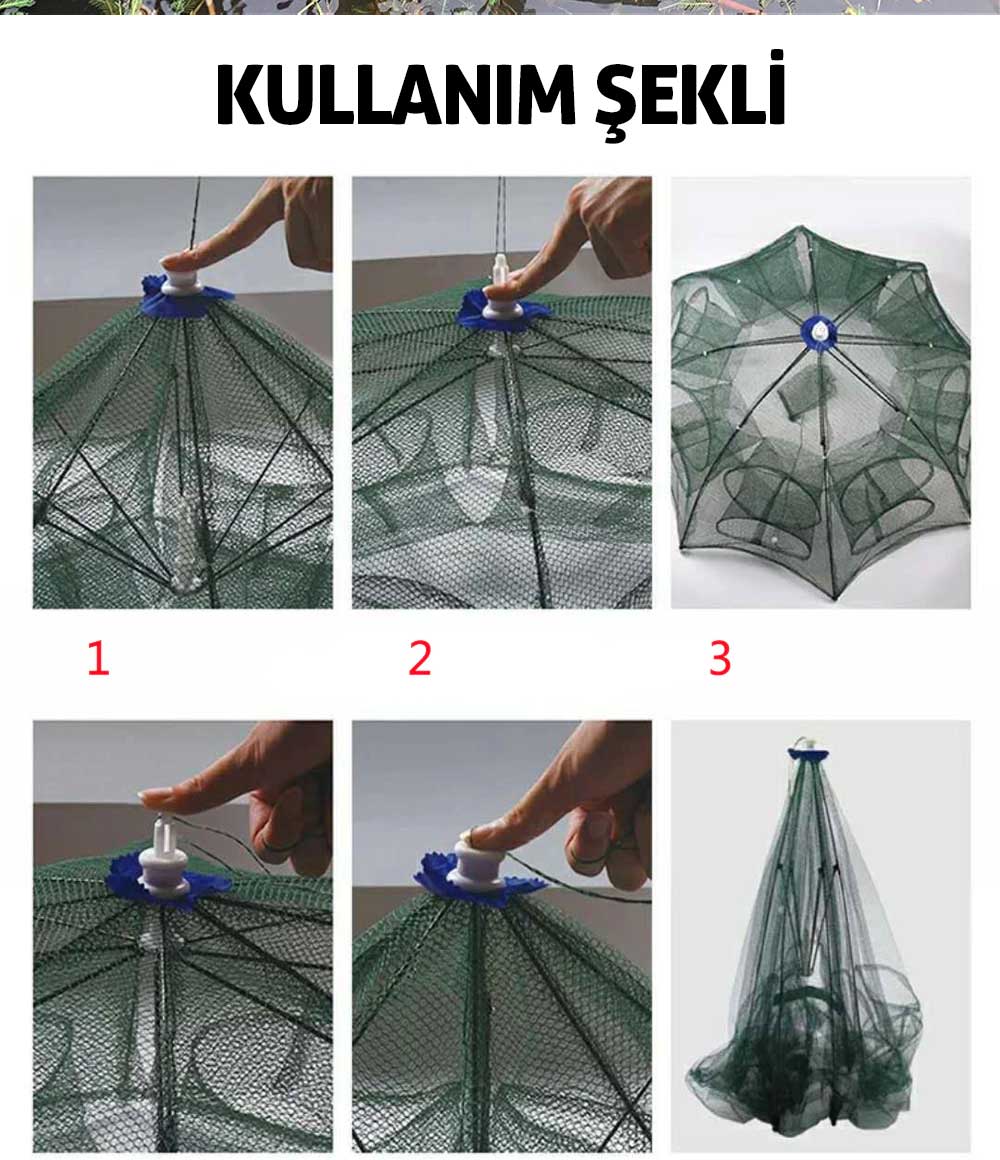 KULLANIM ŞEKLİ

1

2

3